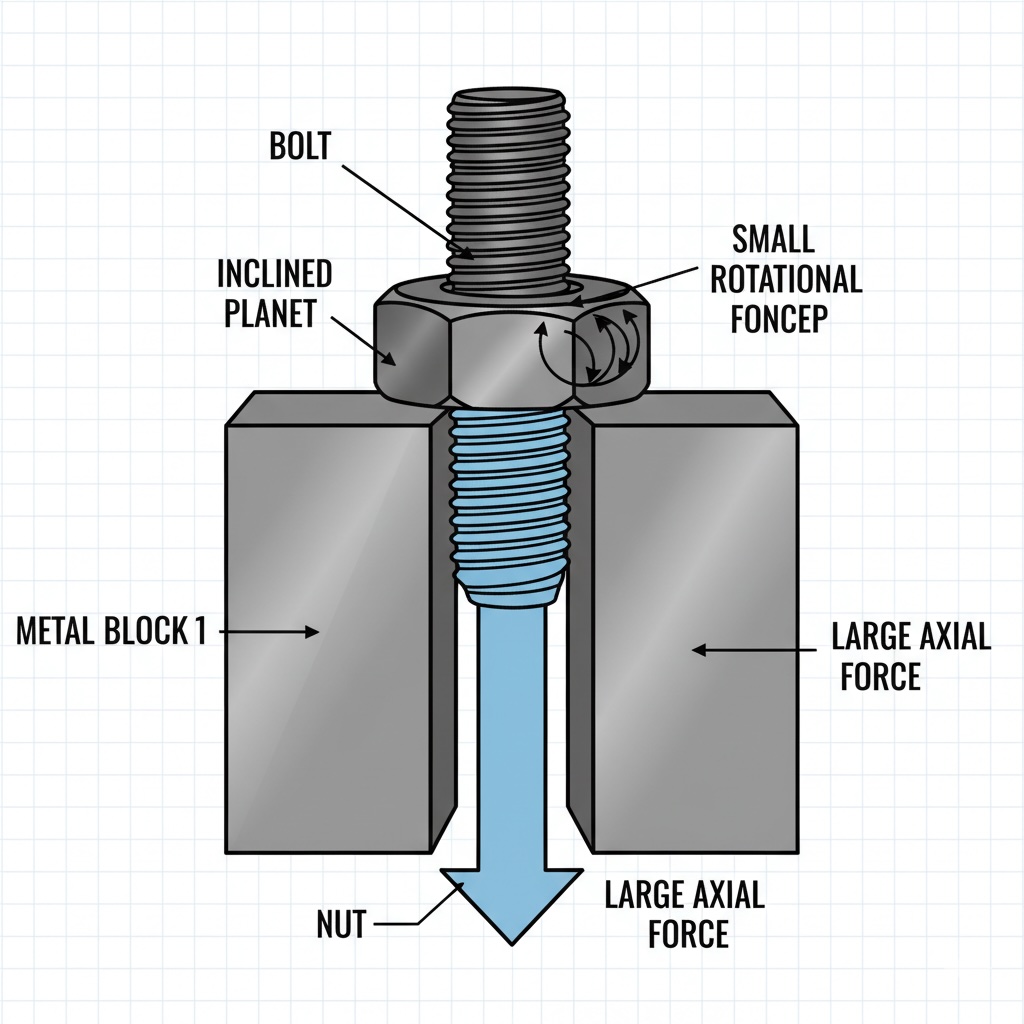 BOLT

INCLINED PLANET

SMALL ROTATIONAL FONCEP

METAL BLOCK 1

LARGE AXIAL FORCE

NUT

LARGE AXIAL FORCE