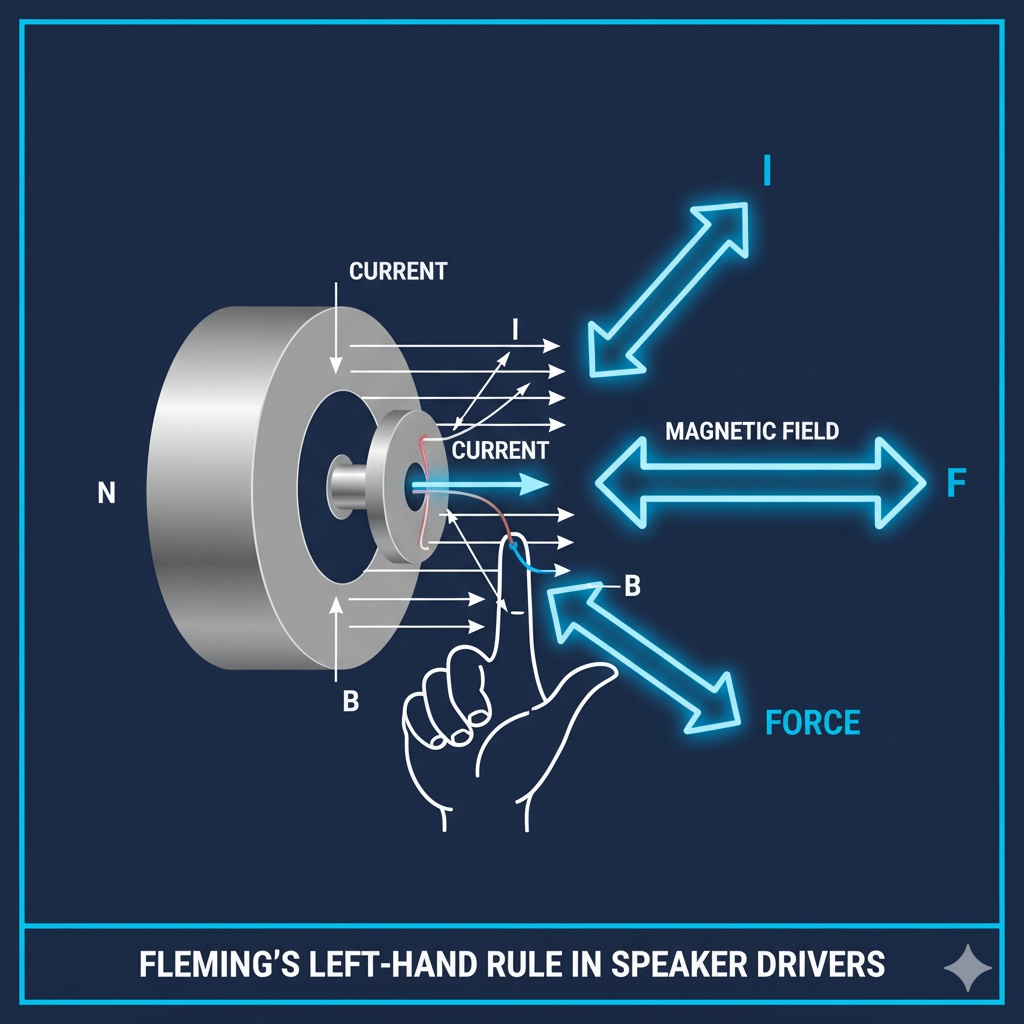 I

CURRENT

I

CURRENT

MAGNETIC FIELD

N

F

B

B

FORCE

FLEMING'S LEFT-HAND RULE IN SPEAKER DRIVERS